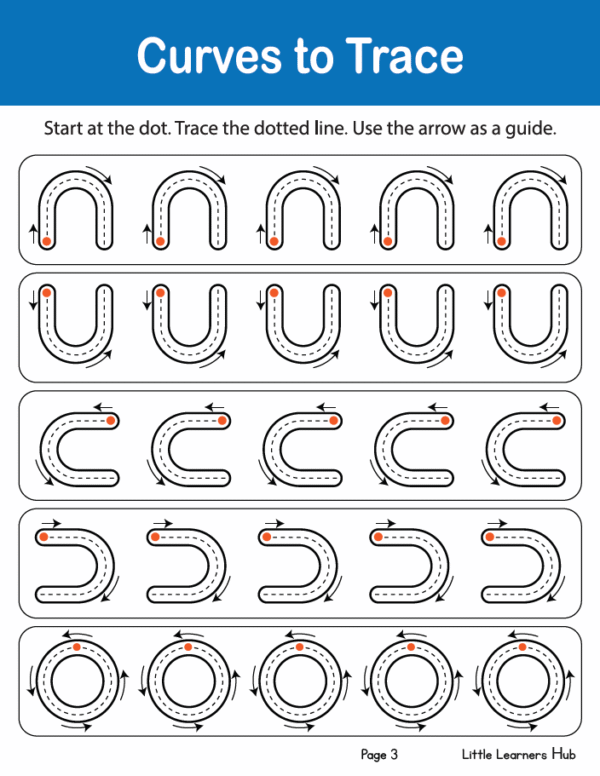 Curves to Trace

Start at the dot. Trace the dotted line. Use the arrow as a guide.

Page 3

Little Learners Hub