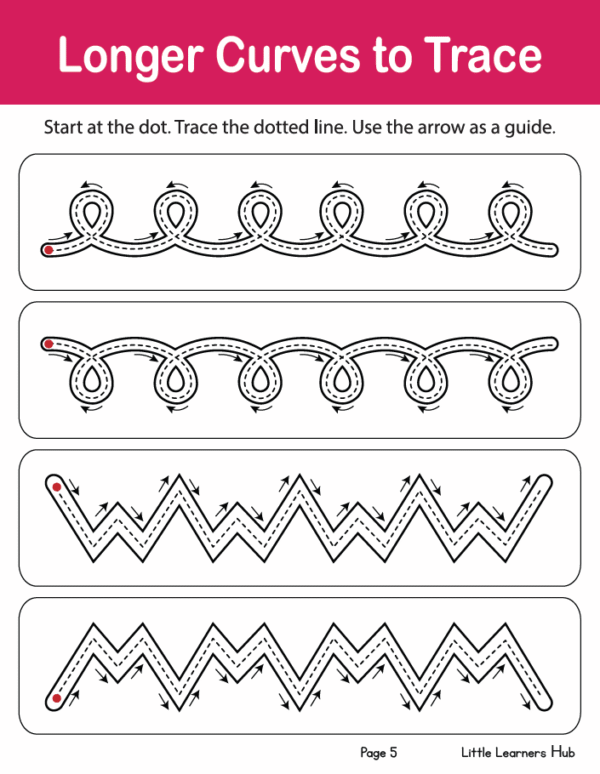 Longer Curves to Trace

Start at the dot. Trace the dotted line. Use the arrow as a guide.

Page 5

Little Learners Hub