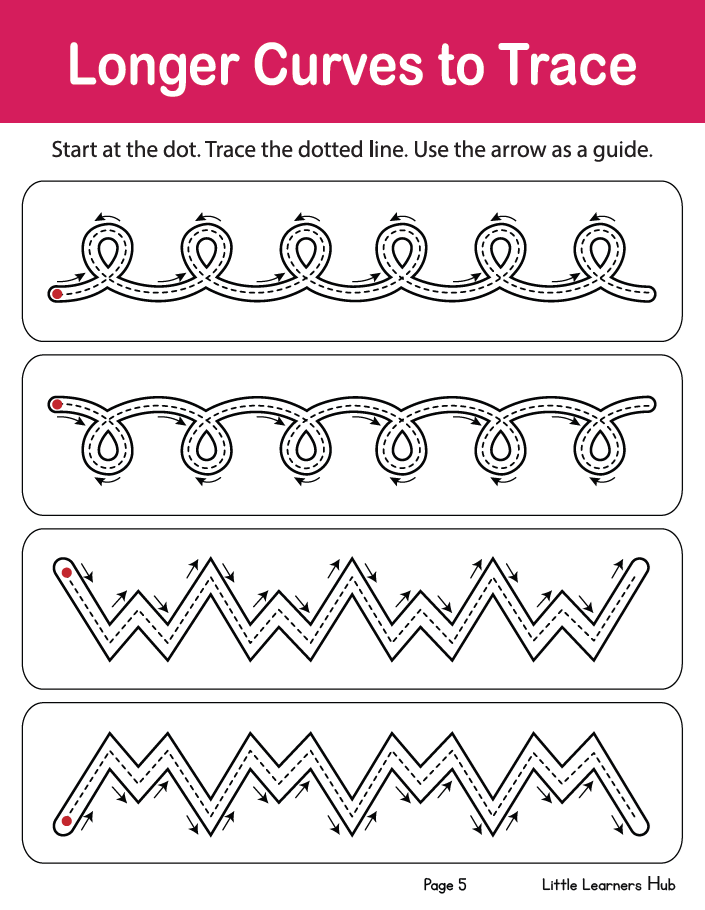 Longer Curves to Trace

Start at the dot. Trace the dotted line. Use the arrow as a guide.

Page 5

Little Learners Hub