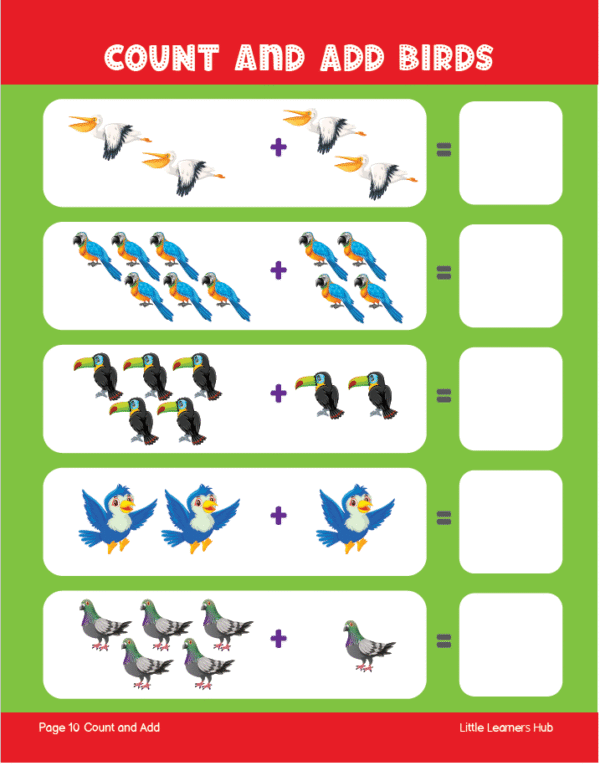 COUNT AND ADD BIRDS

+ =

+ =

+ =

+ =

+ =

Page 10 Count and Add

Little Learners Hub